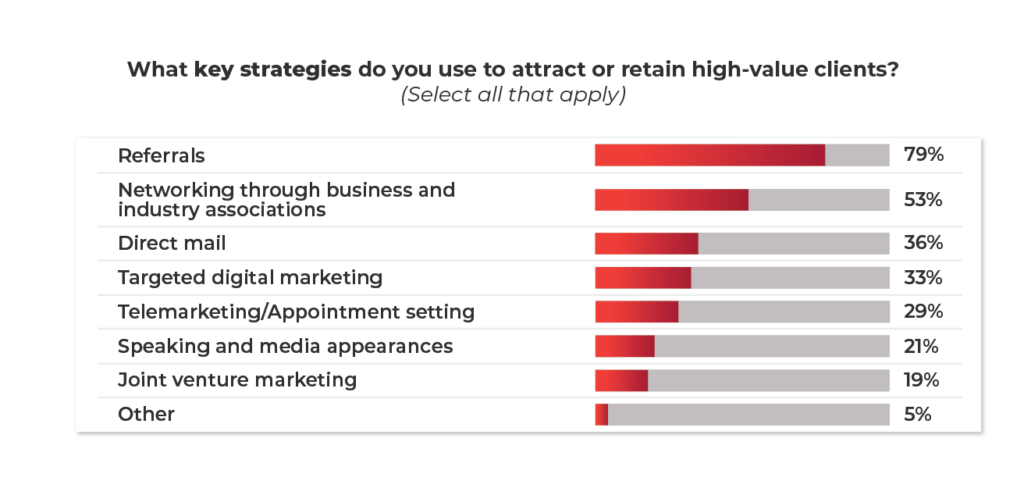 What key strategies do you use to attract or retain high-value clients?
(Select all that apply)

| | |
|---|---|
| Referrals | 79% |
| Networking through business and industry associations | 53% |
| Direct mail | 36% |
| Targeted digital marketing | 33% |
| Telemarketing/Appointment setting | 29% |
| Speaking and media appearances | 21% |
| Joint venture marketing | 19% |
| Other | 5% |