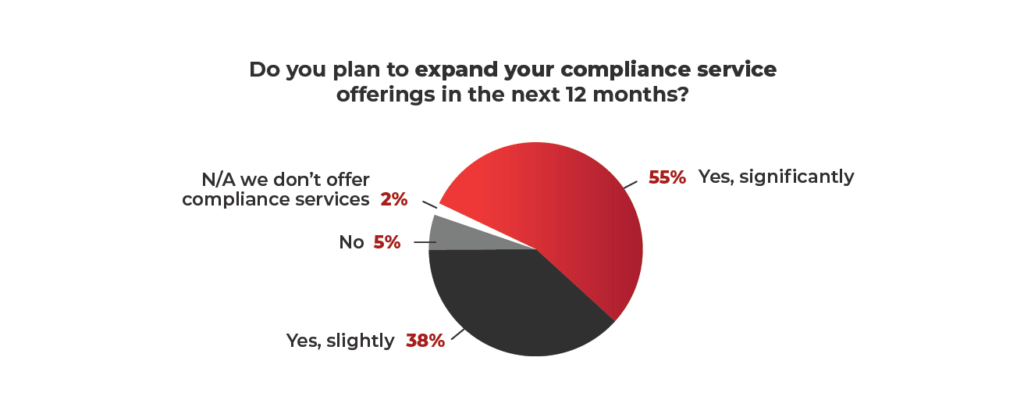 Do you plan to expand your compliance service offerings in the next 12 months?

N/A we don't offer compliance services 2%

55% Yes, significantly

No 5%

Yes, slightly 38%